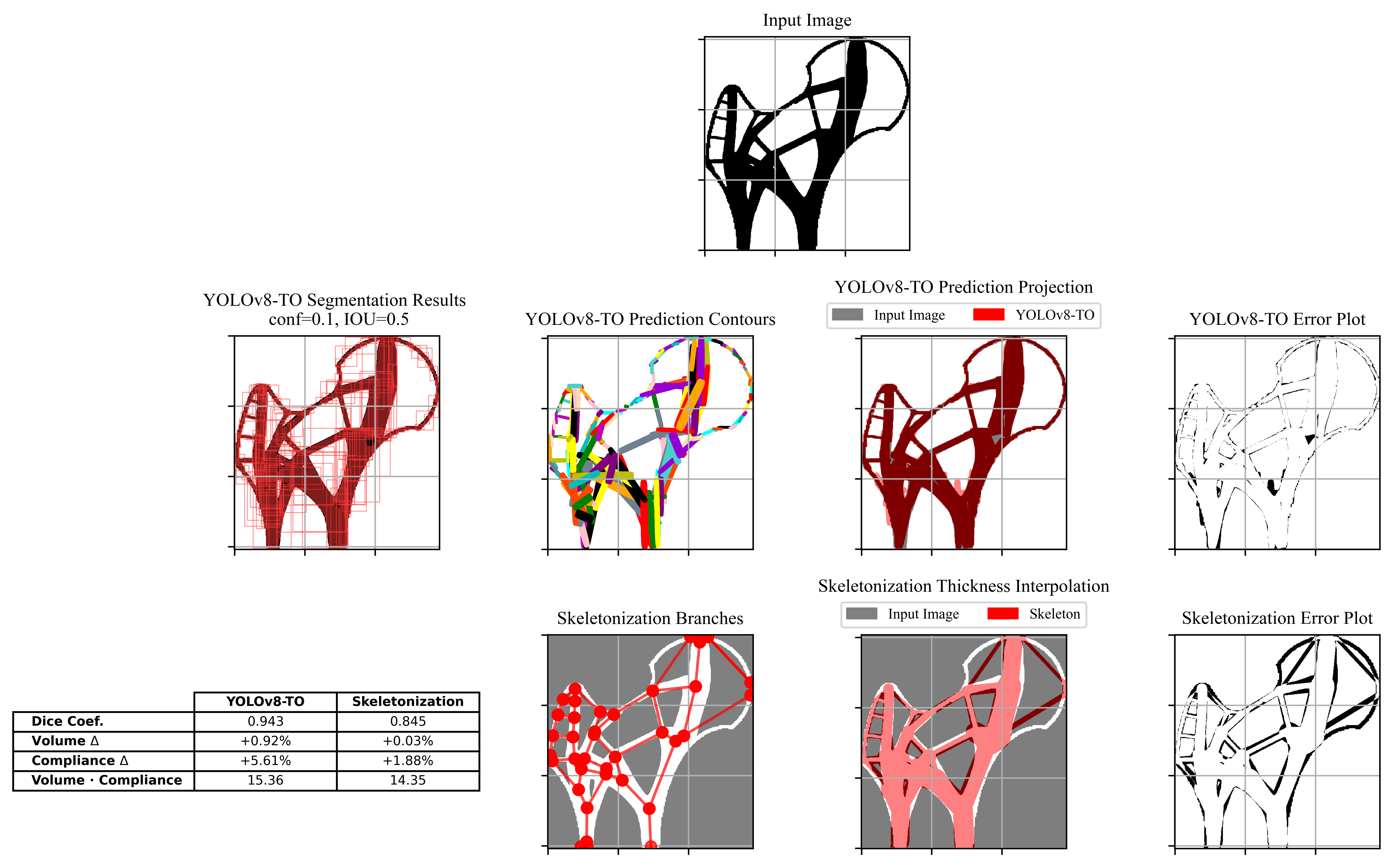 Input Image

YOLOv8-TO Segmentation Results
conf=0.1, IOU=0.5

YOLOv8-TO Prediction Contours

YOLOv8-TO Prediction Projection
Input Image YOLOv8-TO

YOLOv8-TO Error Plot

Skeletonization Branches

Skeletonization Thickness Interpolation
Input Image Skeleton

Skeletonization Error Plot

| | YOLOv8-TO | Skeletonization |
|---|---|---|
| Dice Coef. | 0.943 | 0.845 |
| Volume Δ | +0.92% | +0.03% |
| Compliance Δ | +5.61% | +1.88% |
| Volume · Compliance | 15.36 | 14.35 |